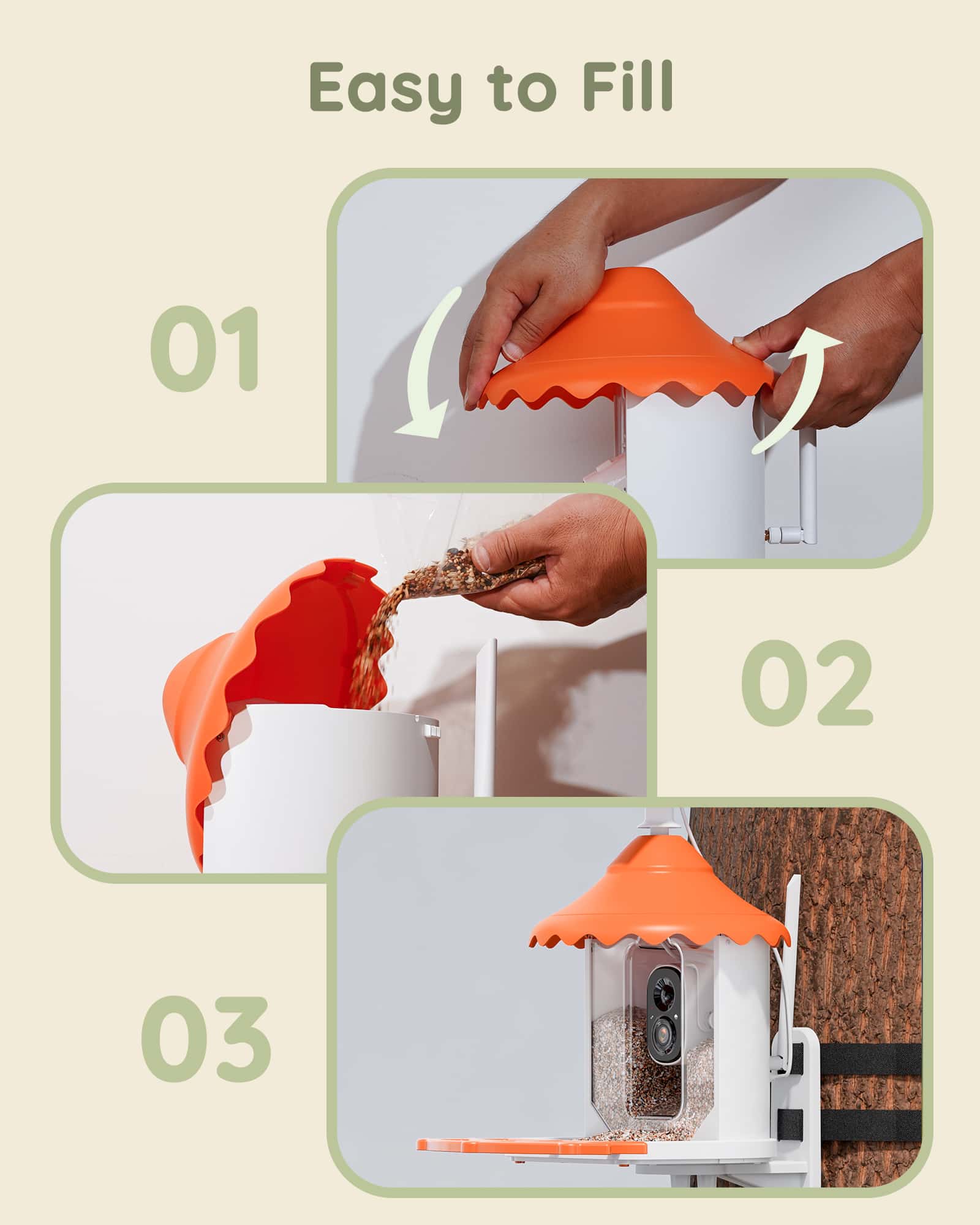 Easy to Fill

01

02

03